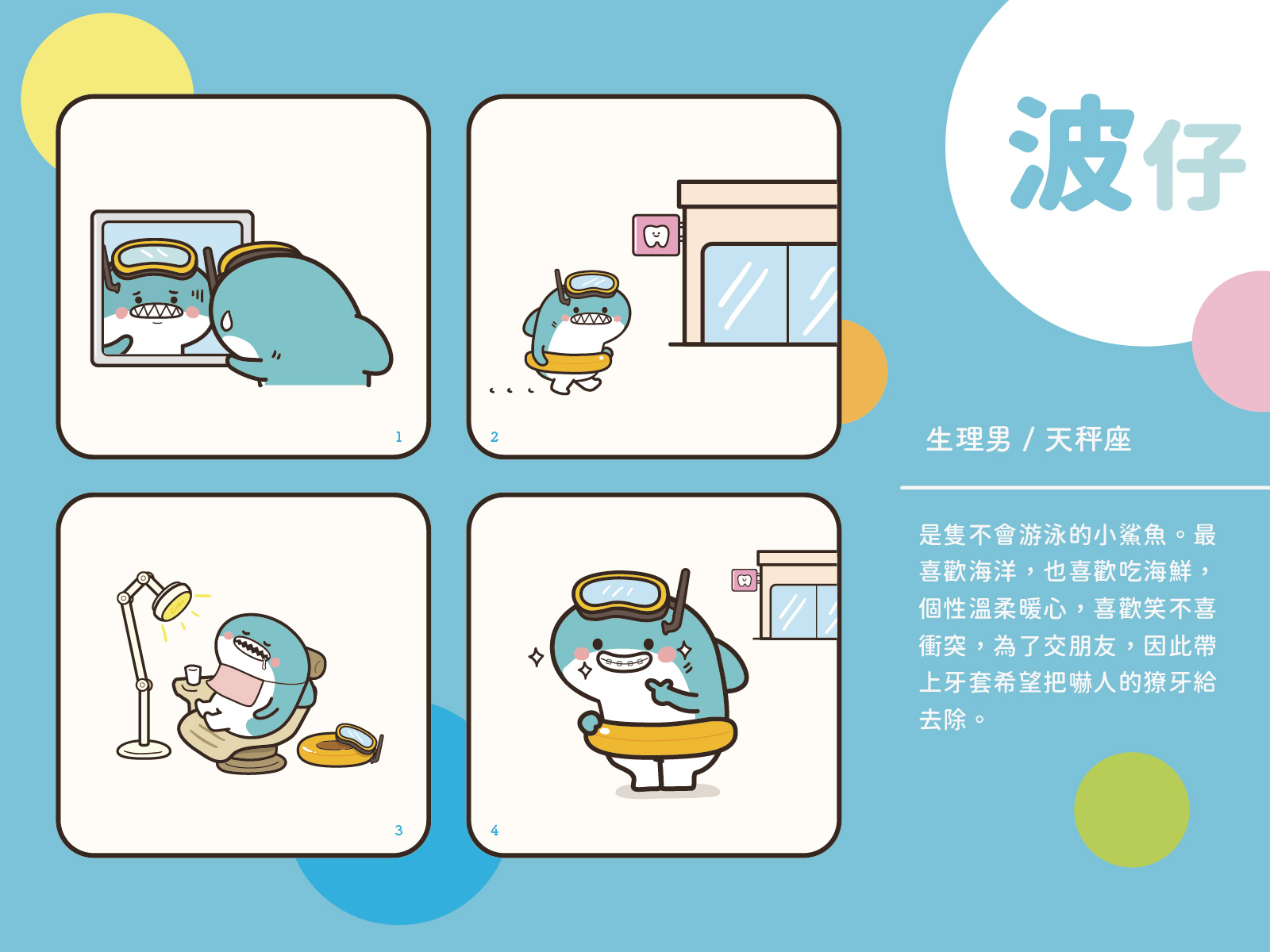 1

2

3

4

波仔

生理男 / 天秤座

是隻不會游泳的小鯊魚。最喜歡海洋，也喜歡吃海鮮，個性溫柔暖心，喜歡笑不喜衝突，為了交朋友，因此帶上牙套希望把嚇人的獠牙給去除。